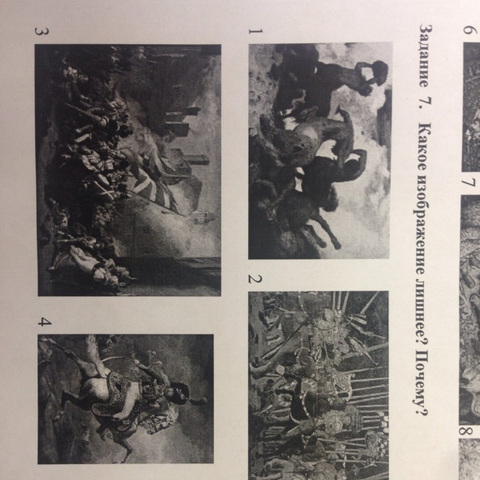 6

7

8

Задание 7. Какое изображение лишнее? Почему?

1

2

3

4